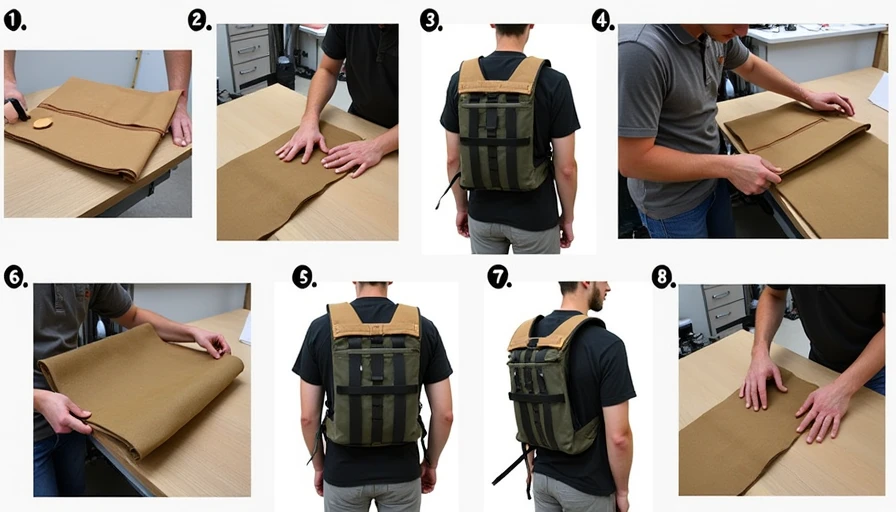 1.
2.
3.
4.
6.
5.
7.
8.